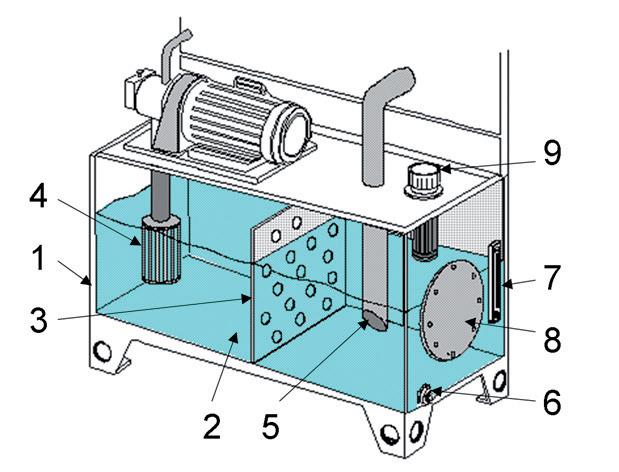 9
4
1
7
3
8
6
2
5